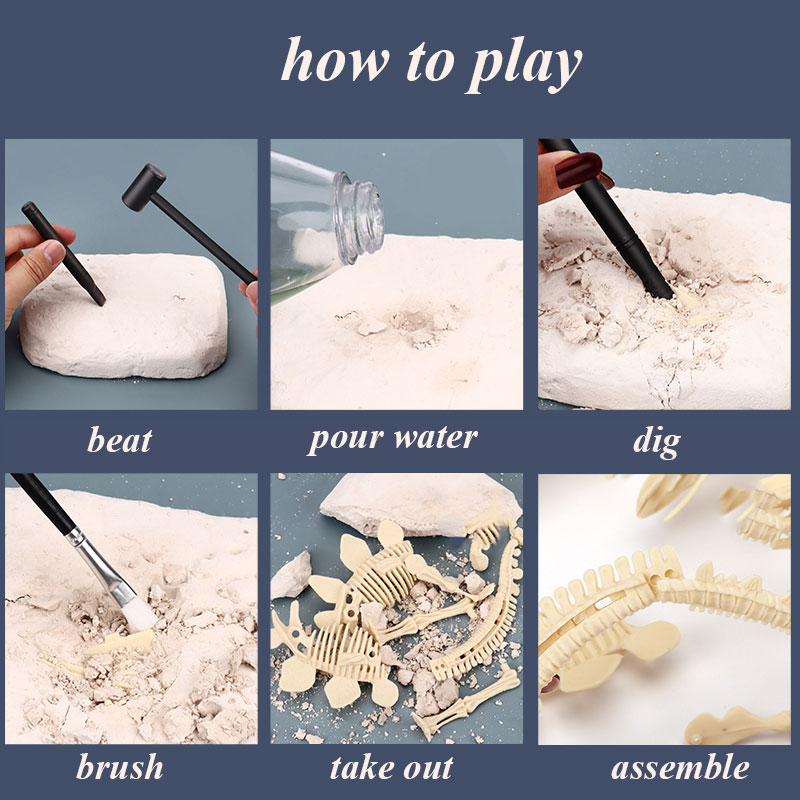 how to play

beat

pour water

dig

brush

take out

assemble